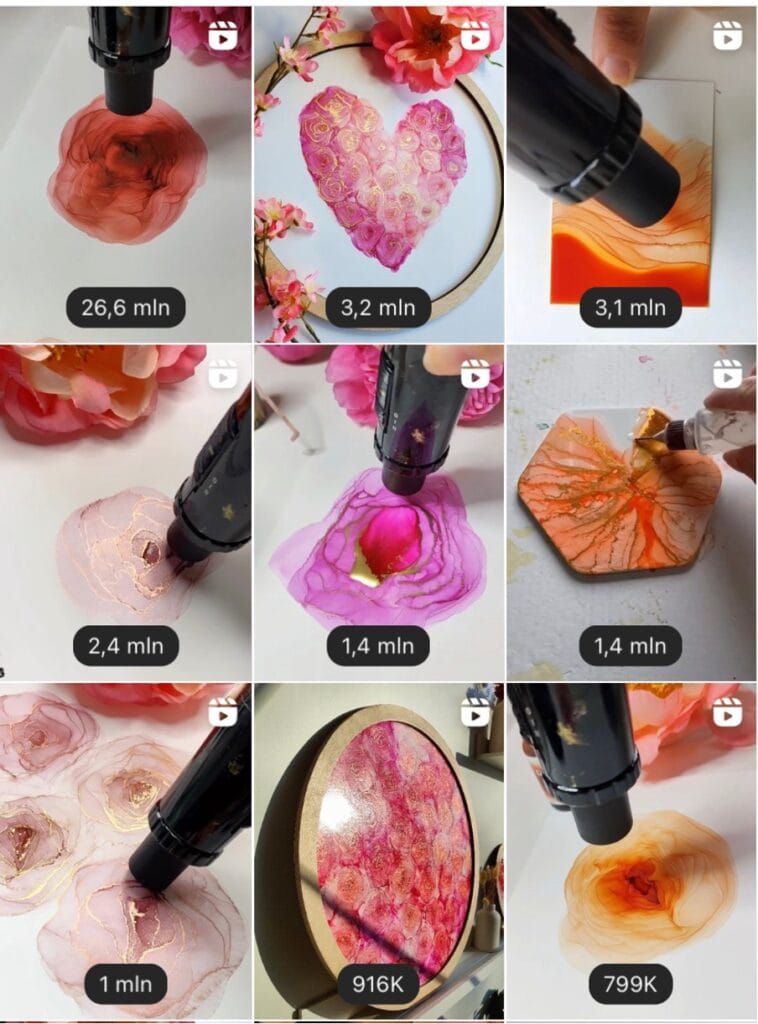 26,6 mln

3,2 mln

3,1 mln

2,4 mln

1,4 mln

1,4 mln

1 mln

916K

799K